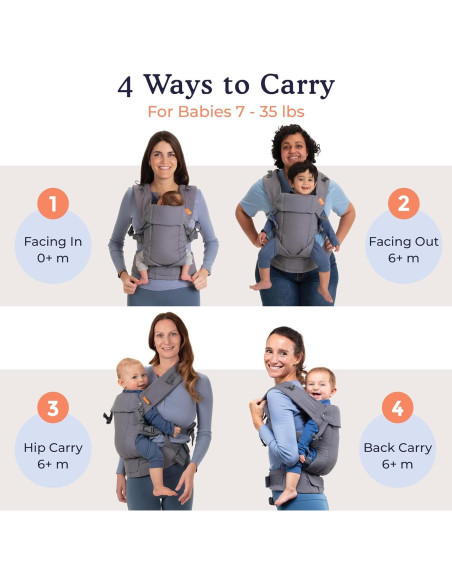 4 Ways to Carry
For Babies 7 - 35 lbs

1
Facing In
0+ m

2
Facing Out
6+ m

3
Hip Carry
6+ m

4
Back Carry
6+ m