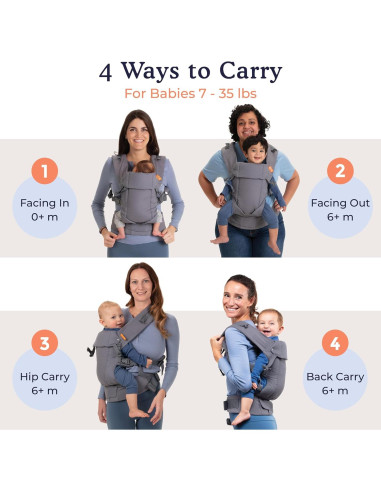 4 Ways to Carry
For Babies 7 - 35 lbs

1
Facing In
0+ m

2
Facing Out
6+ m

3
Hip Carry
6+ m

4
Back Carry
6+ m