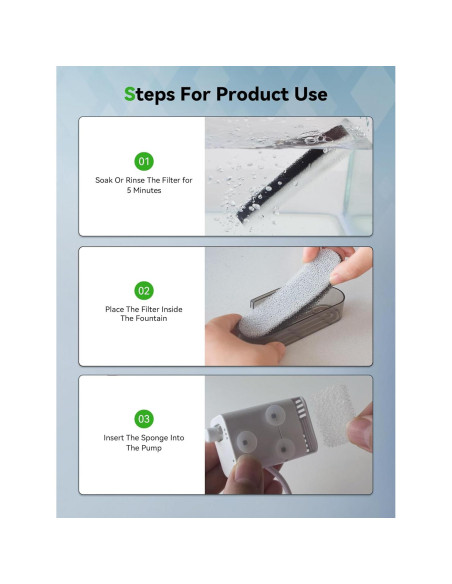 Steps For Product Use

01

Soak Or Rinse The Filter for 5 Minutes

02

Place The Filter Inside The Fountain

03

Insert The Sponge Into The Pump