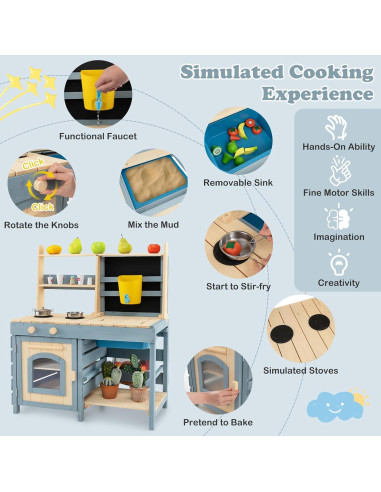 Simulated Cooking Experience

Functional Faucet

Click

Click

Rotate the Knobs

Mix the Mud

Removable Sink

Start to Stir-fry

Simulated Stoves

Pretend to Bake

Hands-On Ability

Fine Motor Skills

Imagination

Creativity