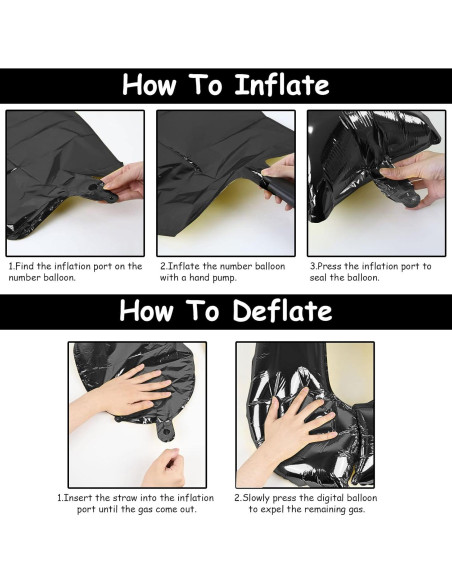 How To Inflate

1.Find the inflation port on the number balloon.

2.Inflate the number balloon with a hand pump.

3.Press the inflation port to seal the balloon.

How To Deflate

1.Insert the straw into the inflation port until the gas come out.

2.Slowly press the digital balloon to expel the remaining gas.