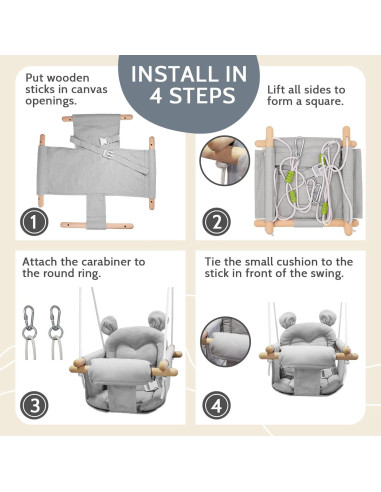 INSTALL IN 4 STEPS

Put wooden sticks in canvas openings.

1

Lift all sides to form a square.

2

Attach the carabiner to the round ring.

3

Tie the small cushion to the stick in front of the swing.

4