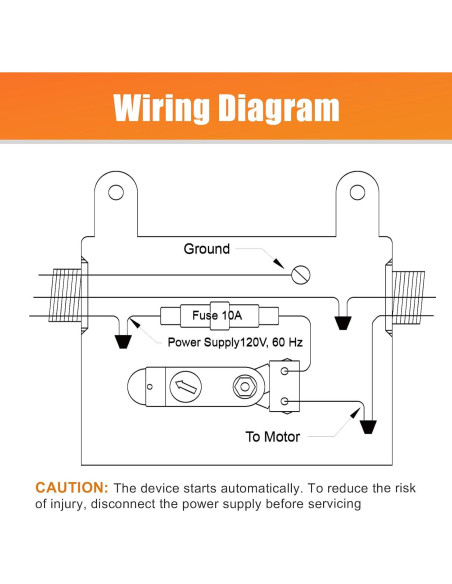 Wiring Diagram

Ground

Fuse 10A

Power Supply120V, 60 Hz

To Motor

CAUTION: The device starts automatically. To reduce the risk of injury, disconnect the power supply before servicing