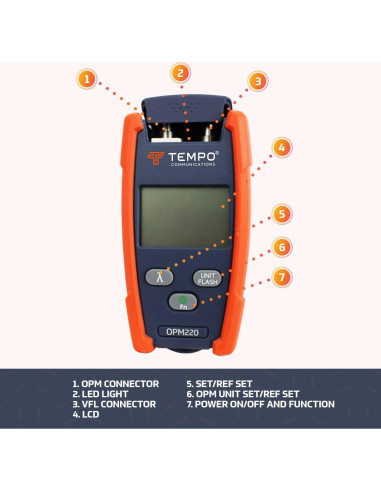 1
2
3
4
5
6
7

TEMPO®
COMMUNICATIONS

λ
UNIT FLASH
Fn

OPM220

1. OPM CONNECTOR
2. LED LIGHT
3. VFL CONNECTOR
4. LCD

5. SET/REF SET
6. OPM UNIT SET/REF SET
7. POWER ON/OFF AND FUNCTION