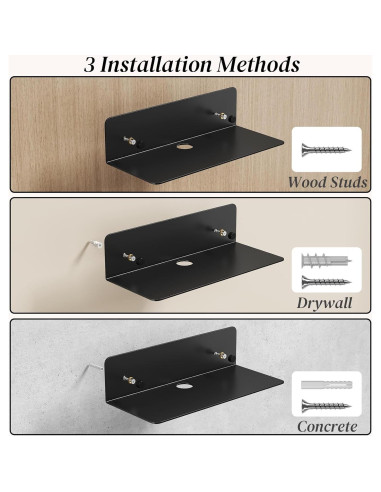 3 Installation Methods

Wood Studs

Drywall

Concrete