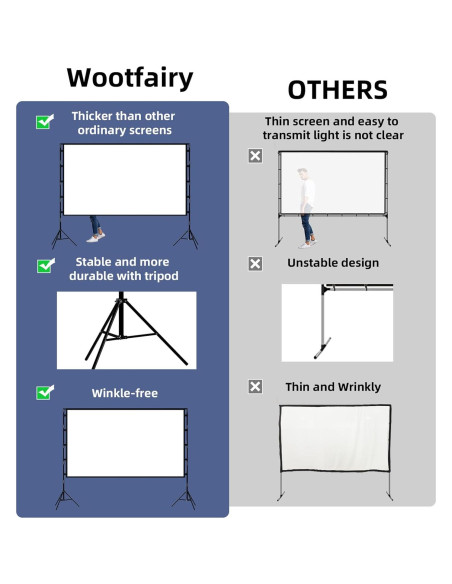 Wootfairy

Thicker than other ordinary screens

Stable and more durable with tripod

Winkle-free

OTHERS

Thin screen and easy to transmit light is not clear

Unstable design

Thin and Wrinkly