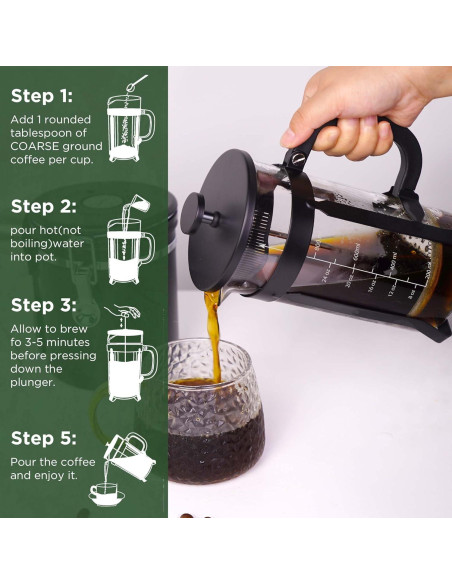 Step 1:
Add 1 rounded tablespoon of COARSE ground coffee per cup.

Step 2:
pour hot(not boiling)water into pot.

Step 3:
Allow to brew fo 3-5 minutes before pressing down the plunger.

Step 5:
Pour the coffee and enjoy it.

800ml
600ml
400ml
200ml
24 oz
20 oz
16 oz
12 oz
8 oz