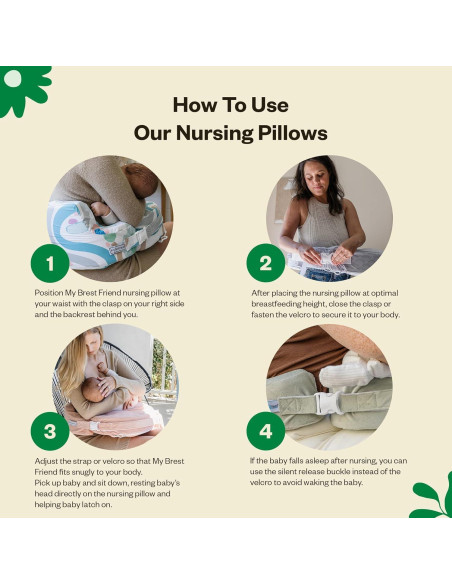 How To Use
Our Nursing Pillows

1

Position My Brest Friend nursing pillow at your waist with the clasp on your right side and the backrest behind you.

2

After placing the nursing pillow at optimal breastfeeding height, close the clasp or fasten the velcro to secure it to your body.

3

Adjust the strap or velcro so that My Brest Friend fits snugly to your body.
Pick up baby and sit down, resting baby's head directly on the nursing pillow and helping baby latch on.

4

If the baby falls asleep after nursing, you can use the silent release buckle instead of the velcro to avoid waking the baby.