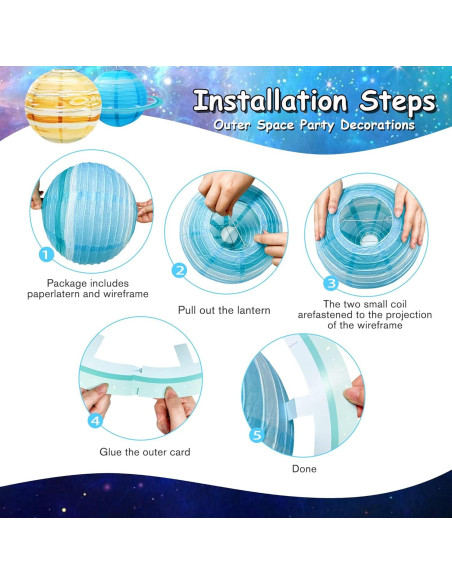 Installation Steps
Outer Space Party Decorations

1
Package includes paperlatern and wireframe

2
Pull out the lantern

3
The two small coil arefastened to the projection of the wireframe

4
Glue the outer card

5
Done