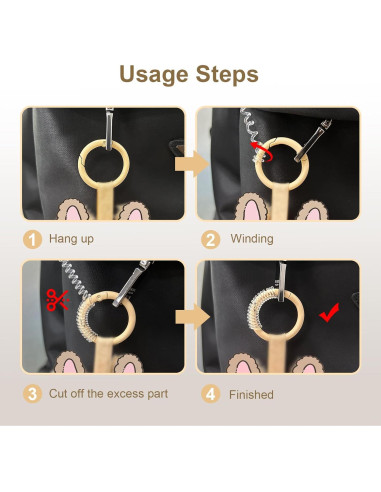 Usage Steps

1 Hang up

2 Winding

3 Cut off the excess part

4 Finished