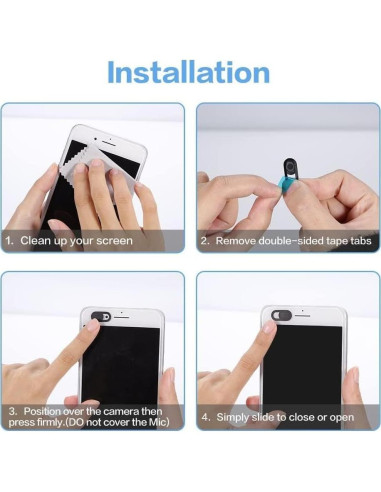 Installation

1. Clean up your screen

2. Remove double-sided tape tabs

3. Position over the camera then press firmly.(DO not cover the Mic)

4. Simply slide to close or open