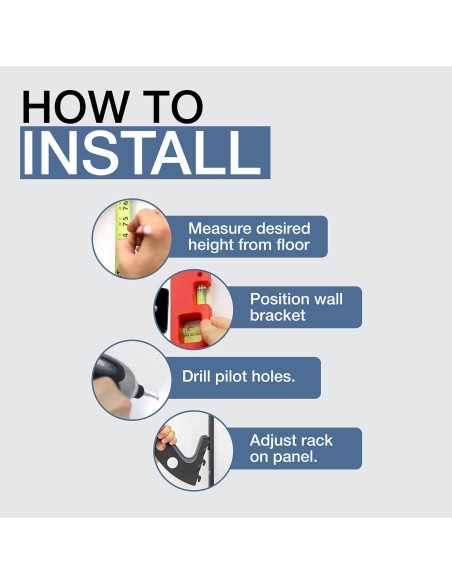 HOW TO
INSTALL

4 75 76

Measure desired height from floor

Position wall bracket

Drill pilot holes.

Adjust rack on panel.