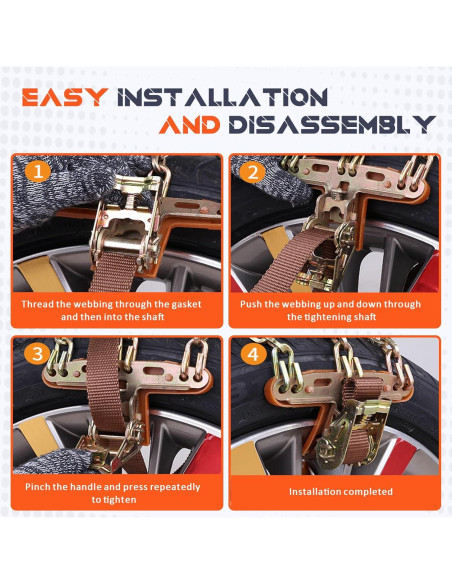 EASY INSTALLATION AND DISASSEMBLY

1

Thread the webbing through the gasket and then into the shaft

2

Push the webbing up and down through the tightening shaft

3

Pinch the handle and press repeatedly to tighten

4

Installation completed