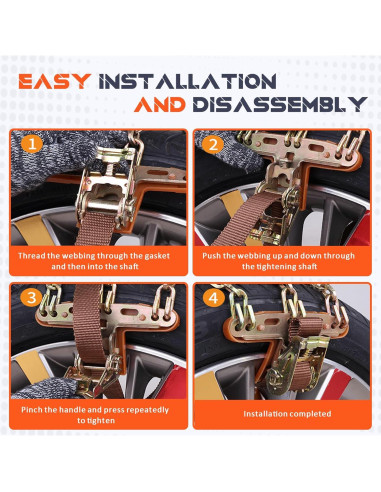 EASY INSTALLATION AND DISASSEMBLY

1

Thread the webbing through the gasket and then into the shaft

2

Push the webbing up and down through the tightening shaft

3

Pinch the handle and press repeatedly to tighten

4

Installation completed