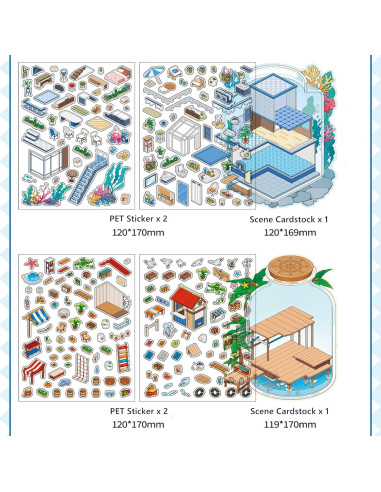 PET Sticker x 2
120*170mm

Scene Cardstock x 1
120*169mm

PET Sticker x 2
120*170mm

Scene Cardstock x 1
119*170mm