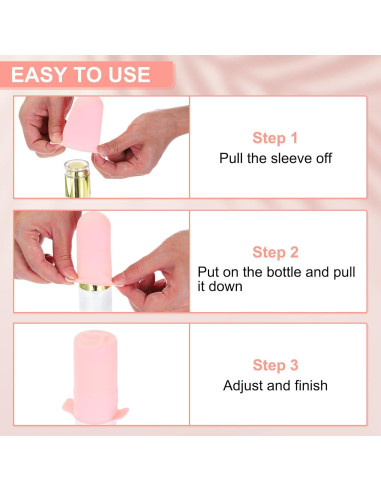 EASY TO USE

Step 1
Pull the sleeve off

Step 2
Put on the bottle and pull it down

Step 3
Adjust and finish