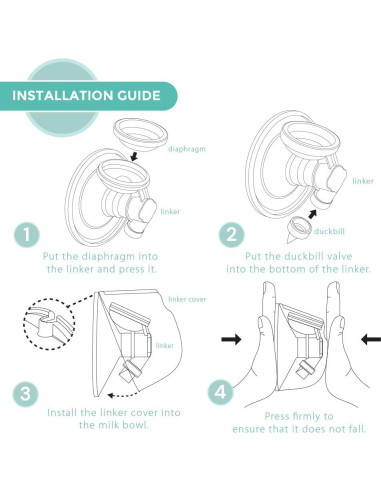 INSTALLATION GUIDE

diaphragm

linker

1

Put the diaphragm into the linker and press it.

linker

duckbill

2

Put the duckbill valve into the bottom of the linker.

linker cover

linker

3

Install the linker cover into the milk bowl.

4

Press firmly to ensure that it does not fall.