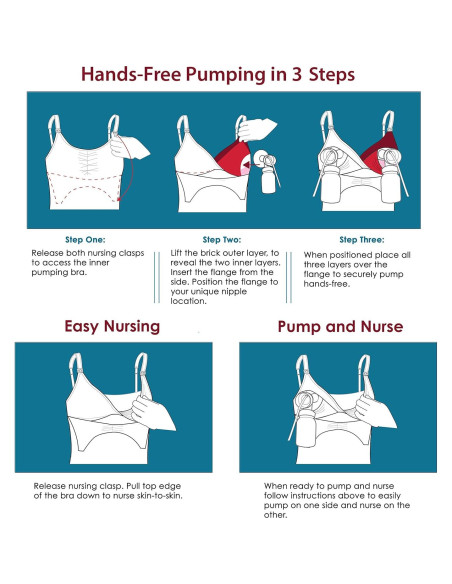 Hands-Free Pumping in 3 Steps

Step One:
Release both nursing clasps to access the inner pumping bra.

Step Two:
Lift the brick outer layer, to reveal the two inner layers. Insert the flange from the side. Position the flange to your unique nipple location.

Step Three:
When positioned place all three layers over the flange to securely pump hands-free.

Easy Nursing

Release nursing clasp. Pull top edge of the bra down to nurse skin-to-skin.

Pump and Nurse

When ready to pump and nurse follow instructions above to easily pump on one side and nurse on the other.