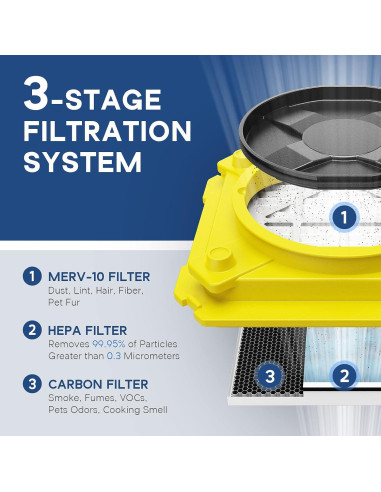 3-STAGE FILTRATION SYSTEM

1

1 MERV-10 FILTER
Dust, Lint, Hair, Fiber, Pet Fur

2 HEPA FILTER
Removes 99.95% of Particles Greater than 0.3 Micrometers

3 CARBON FILTER
Smoke, Fumes, VOCs, Pets Odors, Cooking Smell

3

2