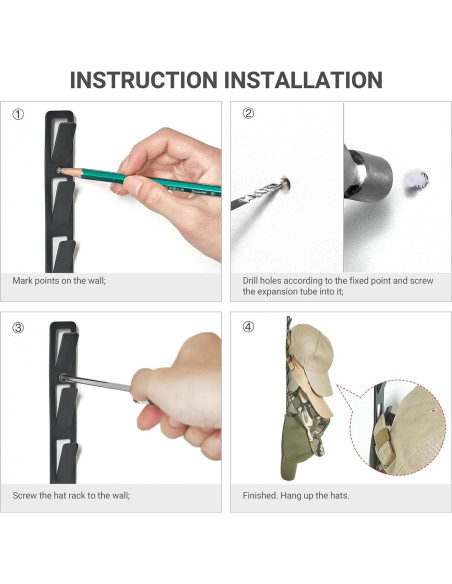 INSTRUCTION INSTALLATION

①

Mark points on the wall;

②

Drill holes according to the fixed point and screw the expansion tube into it;

③

Screw the hat rack to the wall;

④

Finished. Hang up the hats.