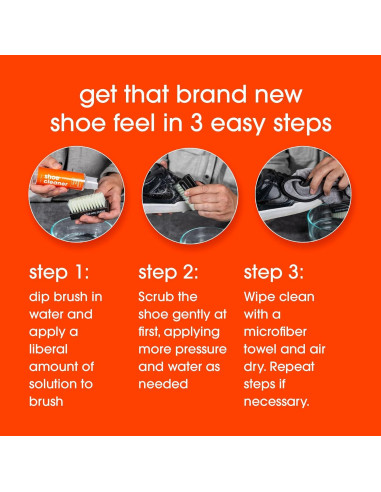 get that brand new shoe feel in 3 easy steps

shoe cleaner

step 1:

dip brush in water and apply a liberal amount of solution to brush

step 2:

Scrub the shoe gently at first, applying more pressure and water as needed

step 3:

Wipe clean with a microfiber towel and air dry. Repeat steps if necessary.