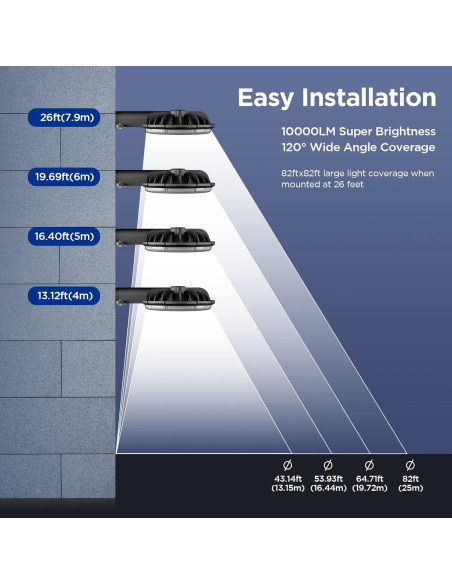 Easy Installation

10000LM Super Brightness
120° Wide Angle Coverage

82ftx82ft large light coverage when mounted at 26 feet

26ft(7.9m)

19.69ft(6m)

16.40ft(5m)

13.12ft(4m)

Ø
43.14ft
(13.15m)

Ø
53.93ft
(16.44m)

Ø
64.71ft
(19.72m)

Ø
82ft
(25m)