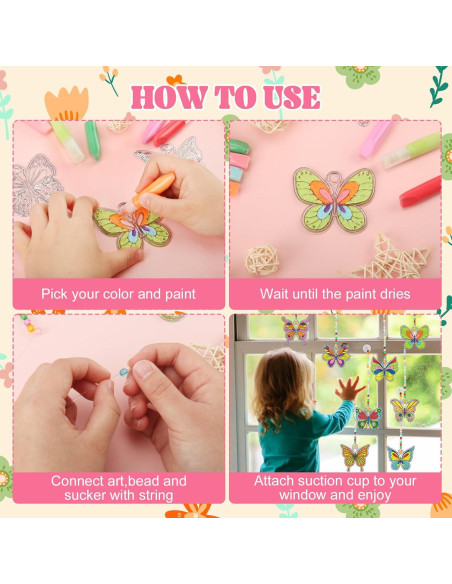 HOW TO USE

Pick your color and paint

Wait until the paint dries

Connect art,bead and sucker with string

Attach suction cup to your window and enjoy