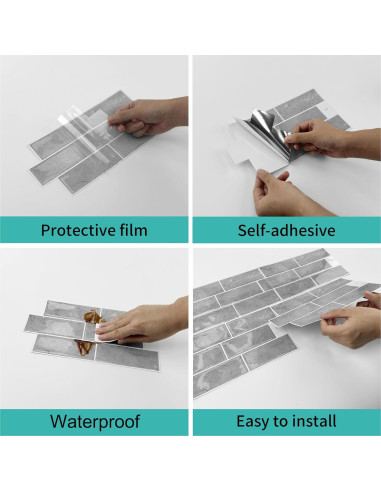 Protective film

Self-adhesive

Waterproof

Easy to install