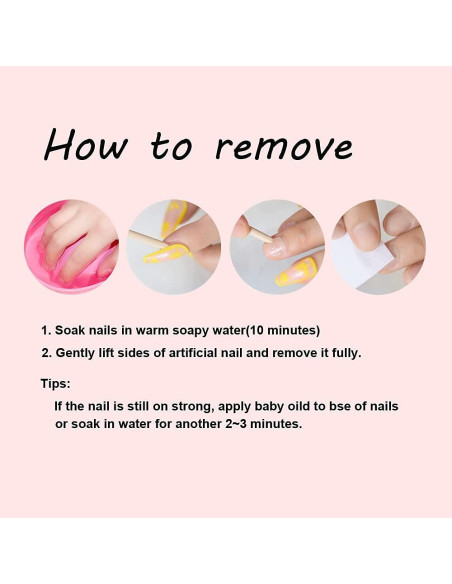 How to remove

1. Soak nails in warm soapy water(10 minutes)

2. Gently lift sides of artificial nail and remove it fully.

Tips:

If the nail is still on strong, apply baby oild to bse of nails or soak in water for another 2~3 minutes.