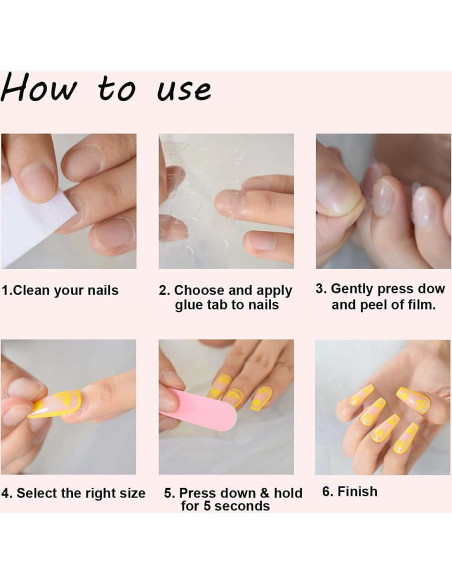 How to use

1.Clean your nails

2. Choose and apply glue tab to nails

3. Gently press dow and peel of film.

4. Select the right size

5. Press down & hold for 5 seconds

6. Finish