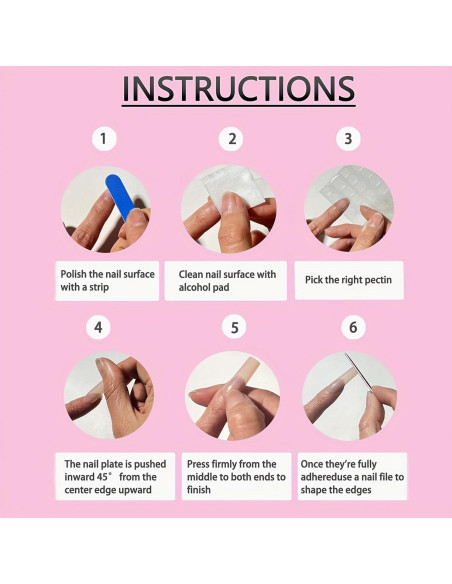 INSTRUCTIONS

1

Polish the nail surface with a strip

2

Clean nail surface with alcohol pad

3

Pick the right pectin

4

The nail plate is pushed inward 45° from the center edge upward

5

Press firmly from the middle to both ends to finish

6

Once they're fully adhereduse a nail file to shape the edges