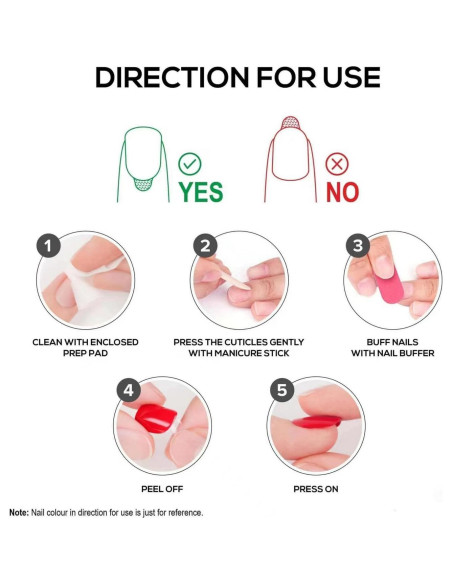 DIRECTION FOR USE

YES

NO

1

CLEAN WITH ENCLOSED PREP PAD

2

PRESS THE CUTICLES GENTLY WITH MANICURE STICK

3

BUFF NAILS WITH NAIL BUFFER

4

PEEL OFF

5

PRESS ON

Note: Nail colour in direction for use is just for reference.