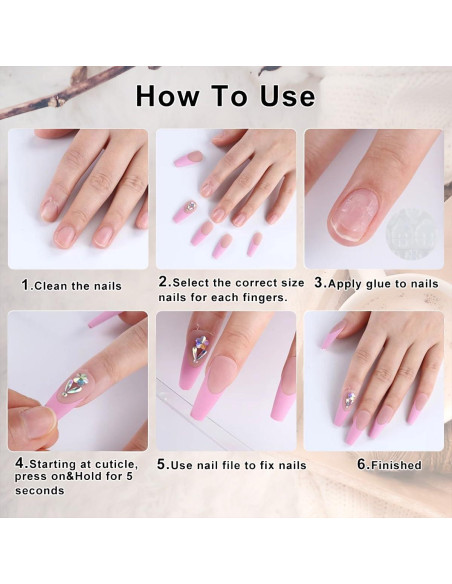 How To Use

1.Clean the nails

2.Select the correct size nails for each fingers.

3.Apply glue to nails

4.Starting at cuticle, press on&Hold for 5 seconds

5.Use nail file to fix nails

6.Finished