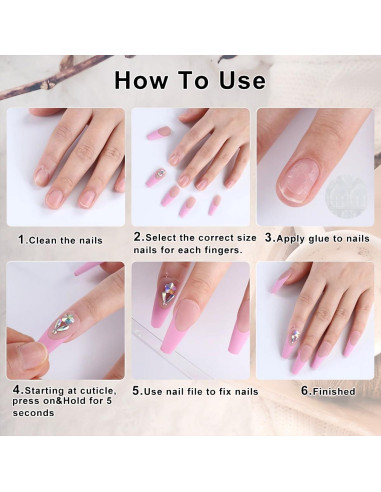 How To Use

1.Clean the nails

2.Select the correct size nails for each fingers.

3.Apply glue to nails

4.Starting at cuticle, press on&Hold for 5 seconds

5.Use nail file to fix nails

6.Finished