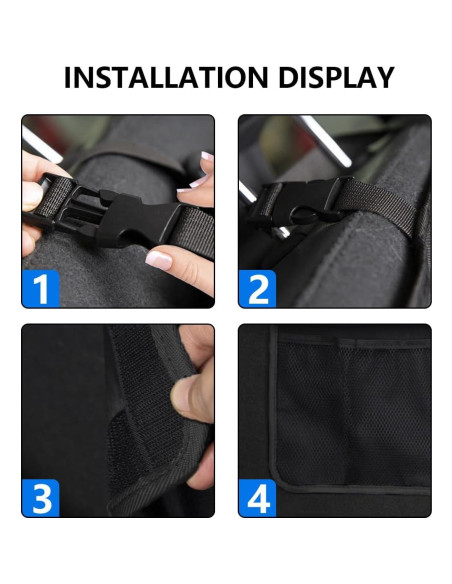 INSTALLATION DISPLAY

1

2

3

4