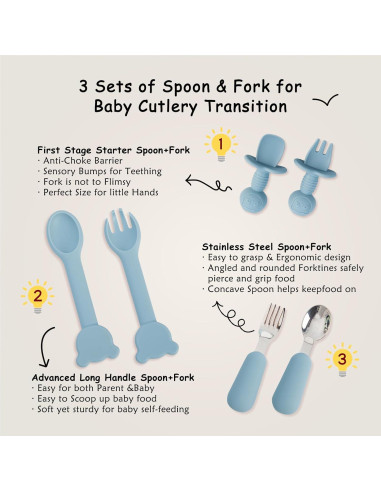 3 Sets of Spoon & Fork for Baby Cutlery Transition

1

First Stage Starter Spoon+Fork
· Anti-Choke Barrier
· Sensory Bumps for Teething
· Fork is not to Flimsy
· Perfect Size for little Hands

Stainless Steel Spoon+Fork
· Easy to grasp & Ergonomic design
· Angled and rounded Forktines safely pierce and grip food
· Concave Spoon helps keepfood on

2

3

Advanced Long Handle Spoon+Fork
· Easy for both Parent &Baby
· Easy to Scoop up baby food
· Soft yet sturdy for baby self-feeding