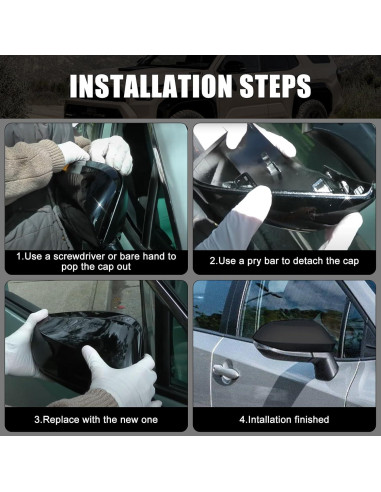 INSTALLATION STEPS

1.Use a screwdriver or bare hand to pop the cap out

2.Use a pry bar to detach the cap

3.Replace with the new one

4.Intallation finished