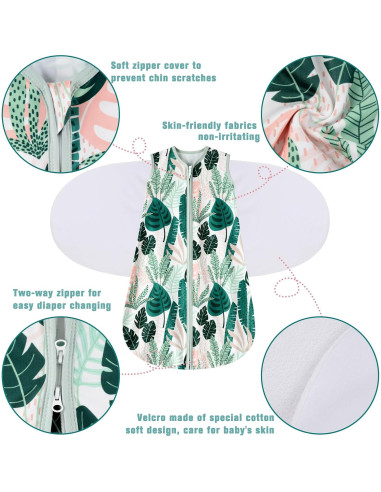 Soft zipper cover to prevent chin scratches

Skin-friendly fabrics non-irritating

Two-way zipper for easy diaper changing

Velcro made of special cotton soft design, care for baby's skin