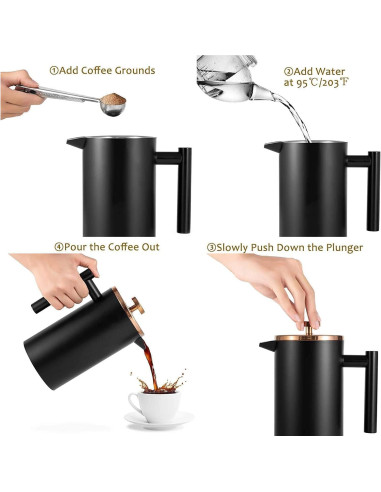 ①Add Coffee Grounds

②Add Water at 95℃/203℉

④Pour the Coffee Out

③Slowly Push Down the Plunger