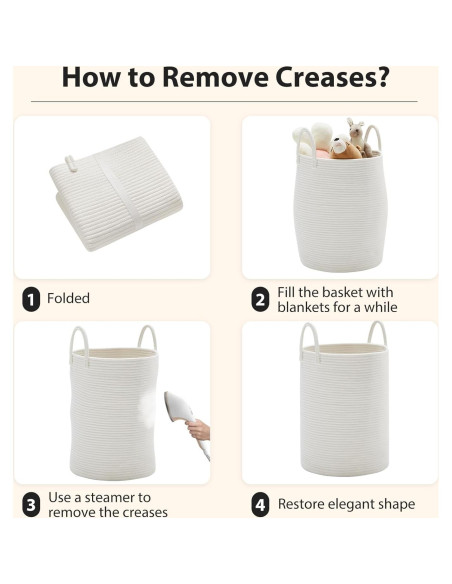 How to Remove Creases?

1 Folded

2 Fill the basket with blankets for a while

3 Use a steamer to remove the creases

4 Restore elegant shape