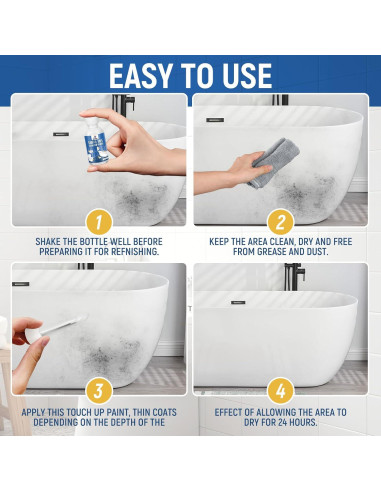 EASY TO USE

1

SHAKE THE BOTTLE WELL BEFORE PREPARING IT FOR REFNISHING.

2

KEEP THE AREA CLEAN, DRY AND FREE FROM GREASE AND DUST.

3

APPLY THIS TOUCH UP PAINT, THIN COATS DEPENDING ON THE DEPTH OF THE

4

EFFECT OF ALLOWING THE AREA TO DRY FOR 24 HOURS.