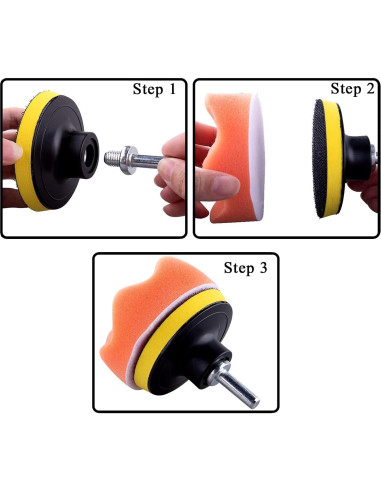 Step 1

Step 2

Step 3