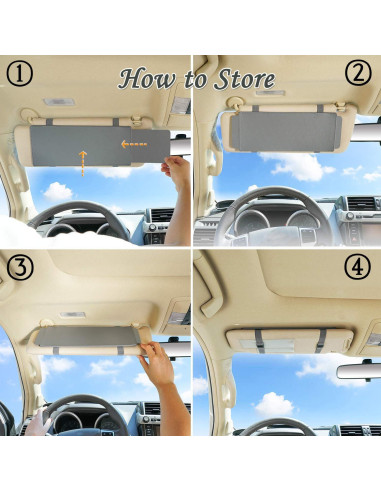 ①
How to Store
②
③
④