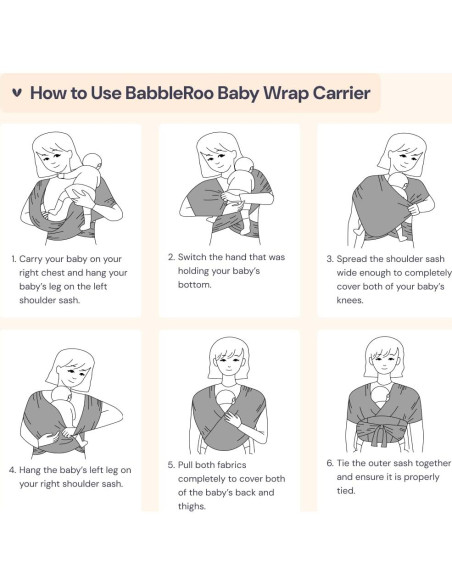 How to Use BabbleRoo Baby Wrap Carrier

1. Carry your baby on your right chest and hang your baby's leg on the left shoulder sash.

2. Switch the hand that was holding your baby's bottom.

3. Spread the shoulder sash wide enough to completely cover both of your baby's knees.

4. Hang the baby's left leg on your right shoulder sash.

5. Pull both fabrics completely to cover both of the baby's back and thighs.

6. Tie the outer sash together and ensure it is properly tied.