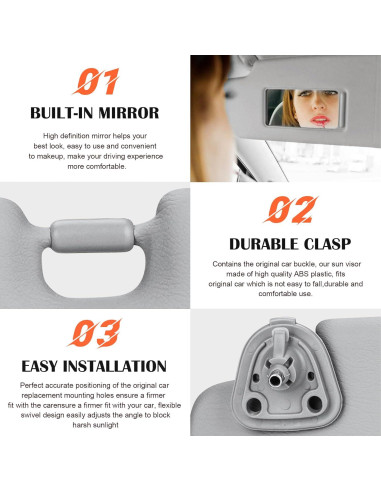 01

BUILT-IN MIRROR

High definition mirror helps your best look, easy to use and convenient to makeup, make your driving experience more comfortable.

02

DURABLE CLASP

Contains the original car buckle, our sun visor made of high quality ABS plastic, fits original car which is not easy to fall,durable and comfortable use.

03

EASY INSTALLATION

Perfect accurate positioning of the original car replacement mounting holes ensure a firmer fit with the carensure a firmer fit with your car, flexible swivel design easily adjusts the angle to block harsh sunlight