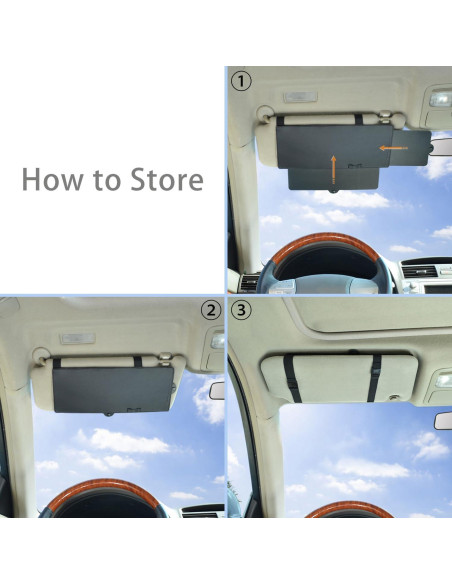 How to Store

①

②

③