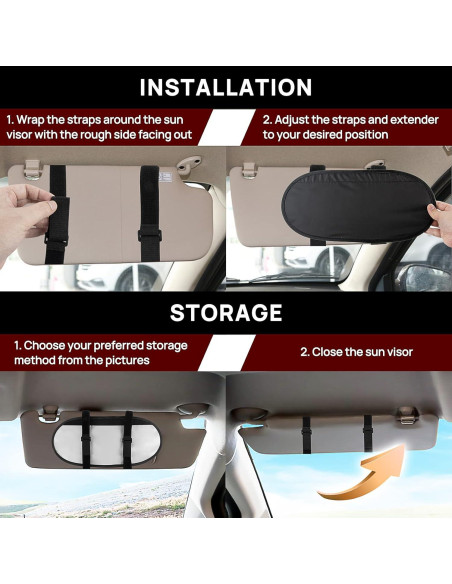 INSTALLATION

1. Wrap the straps around the sun visor with the rough side facing out

2. Adjust the straps and extender to your desired position

STORAGE

1. Choose your preferred storage method from the pictures

2. Close the sun visor