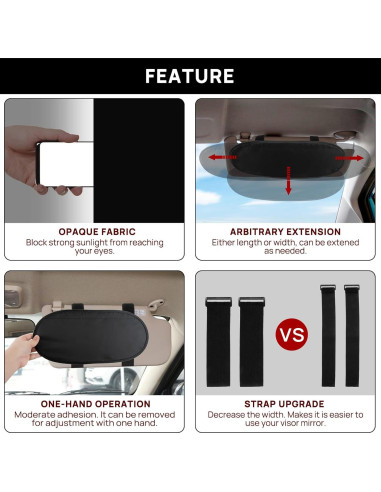 FEATURE

OPAQUE FABRIC
Block strong sunlight from reaching your eyes.

ARBITRARY EXTENSION
Either length or width, can be extened as needed.

ONE-HAND OPERATION
Moderate adhesion. It can be removed for adjustment with one hand.

VS

STRAP UPGRADE
Decrease the width. Makes it is easier to use your visor mirror.