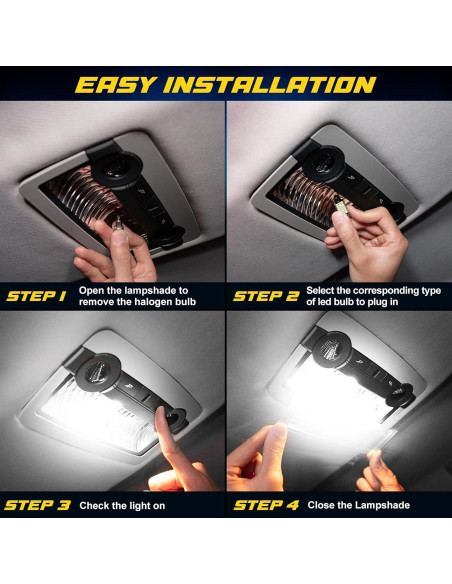 EASY INSTALLATION

STEP 1 Open the lampshade to remove the halogen bulb

STEP 2 Select the corresponding type of led bulb to plug in

STEP 3 Check the light on

STEP 4 Close the Lampshade