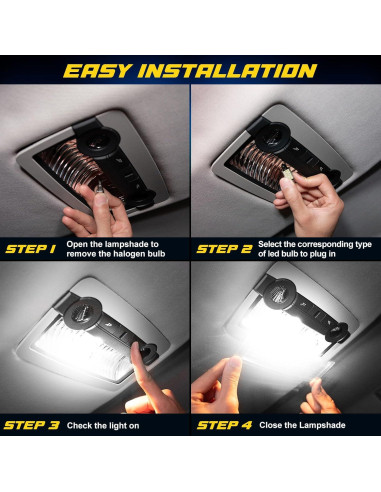 EASY INSTALLATION

STEP 1 Open the lampshade to remove the halogen bulb

STEP 2 Select the corresponding type of led bulb to plug in

STEP 3 Check the light on

STEP 4 Close the Lampshade